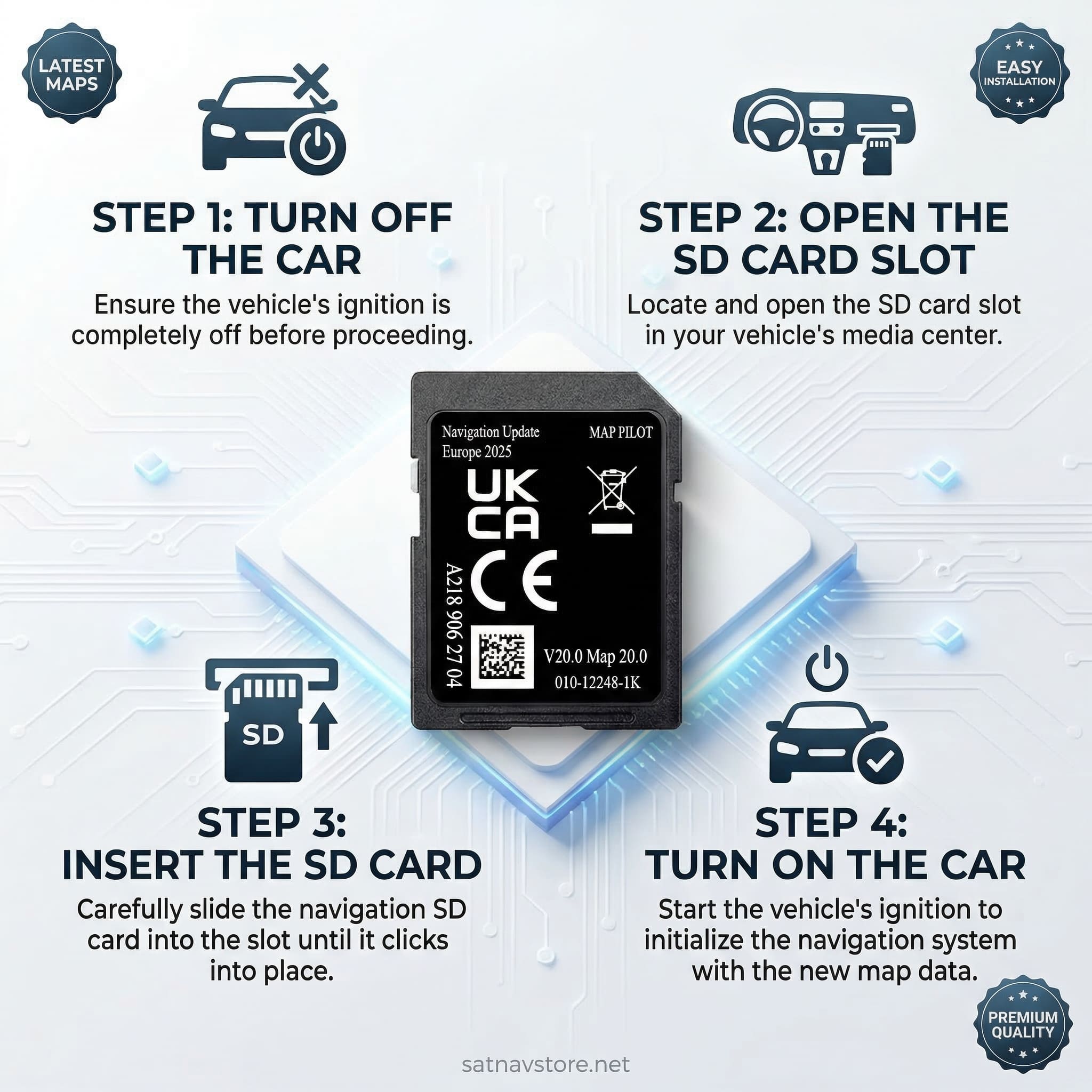 LATEST MAPS

EASY INSTALLATION

STEP 1: TURN OFF THE CAR

Ensure the vehicle's ignition is completely off before proceeding.

STEP 2: OPEN THE SD CARD SLOT

Locate and open the SD card slot in your vehicle's media center.

Navigation Update Europe 2025

MAP PILOT

UK CA

CE

A218 906 27 04

V20.0 Map 20.0

010-12248-1K

SD

STEP 3: INSERT THE SD CARD

Carefully slide the navigation SD card into the slot until it clicks into place.

STEP 4: TURN ON THE CAR

Start the vehicle's ignition to initialize the navigation system with the new map data.

PREMIUM QUALITY

satnavstore.net